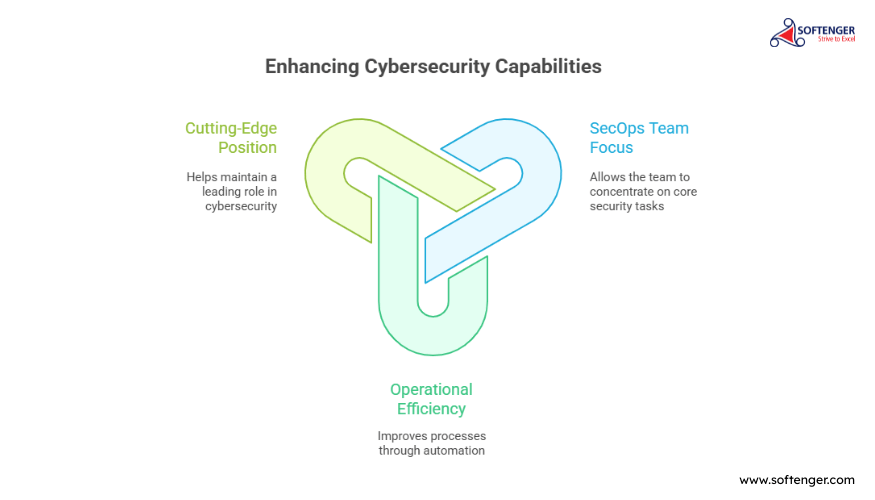 SOFTENGER
Strive to Excel

Enhancing Cybersecurity Capabilities

Cutting-Edge Position

Helps maintain a leading role in cybersecurity

SecOps Team Focus

Allows the team to concentrate on core security tasks

Operational Efficiency

Improves processes through automation

www.softenger.com