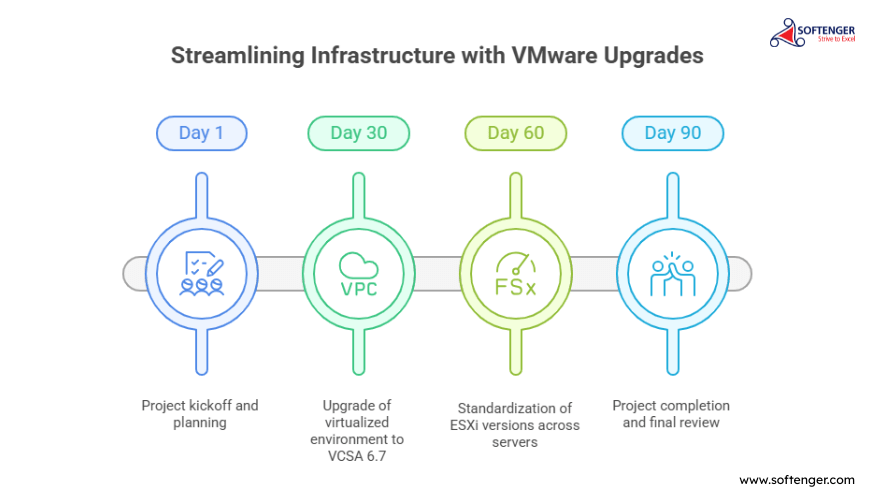 SOFTENGER
Strive to Excel

Streamlining Infrastructure with VMware Upgrades

Day 1

Day 30

Day 60

Day 90

VPC

FSx

Project kickoff and planning

Upgrade of virtualized environment to VCSA 6.7

Standardization of ESXi versions across servers

Project completion and final review

www.softenger.com