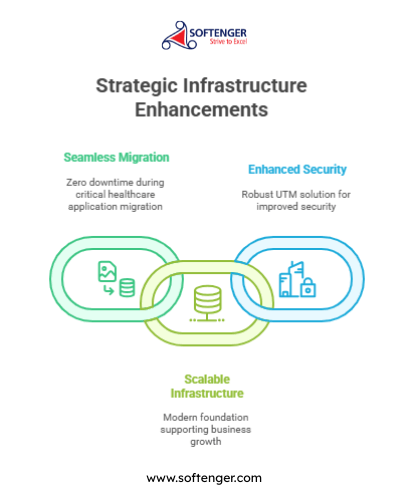 SOFTENGER
Strive to Excel

Strategic Infrastructure Enhancements

Seamless Migration

Zero downtime during critical healthcare application migration

Enhanced Security

Robust UTM solution for improved security

Scalable Infrastructure

Modern foundation supporting business growth

www.softenger.com